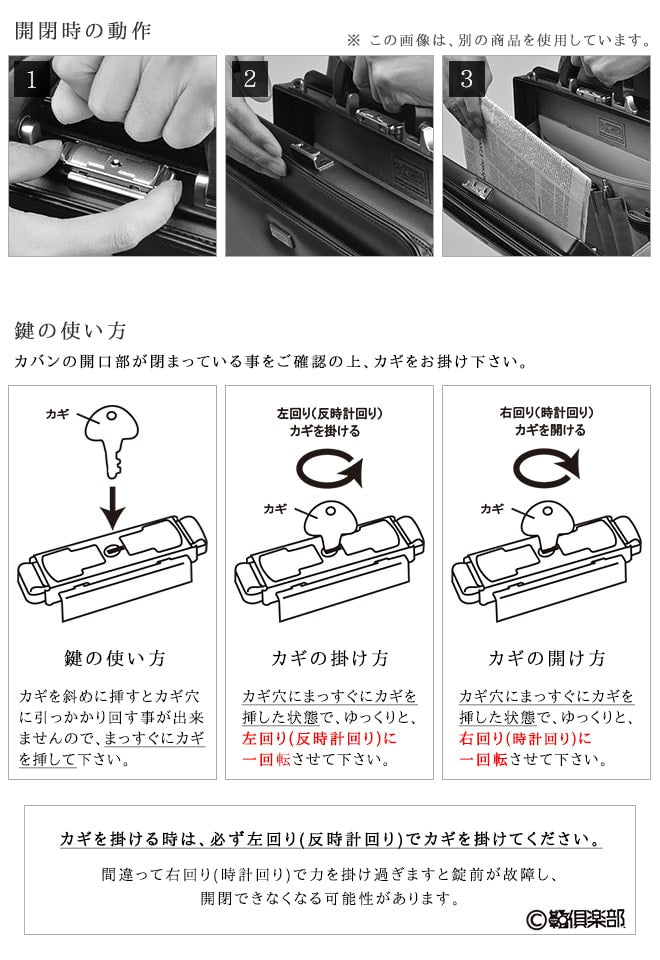 開閉時の動作

※ この画像は、別の商品を使用しています。

1

2

3

鍵の使い方

カバンの開口部が閉まっている事をご確認の上、カギをお掛け下さい。

カギ

鍵の使い方

カギを斜めに挿すとカギ穴に引っかかり回す事が出来ませんので、まっすぐにカギを挿して下さい。

左回り(反時計回り)
カギを掛ける

カギ

カギの掛け方

カギ穴にまっすぐにカギを挿した状態で、ゆっくりと、左回り(反時計回り)に一回転させて下さい。

右回り(時計回り)
カギを開ける

カギ

カギの開け方

カギ穴にまっすぐにカギを挿した状態で、ゆっくりと、右回り(時計回り)に一回転させて下さい。

カギを掛ける時は、必ず左回り(反時計回り)でカギを掛けてください。

間違って右回り(時計回り)で力を掛け過ぎますと錠前が故障し、開閉できなくなる可能性があります。

©鞄倶楽部